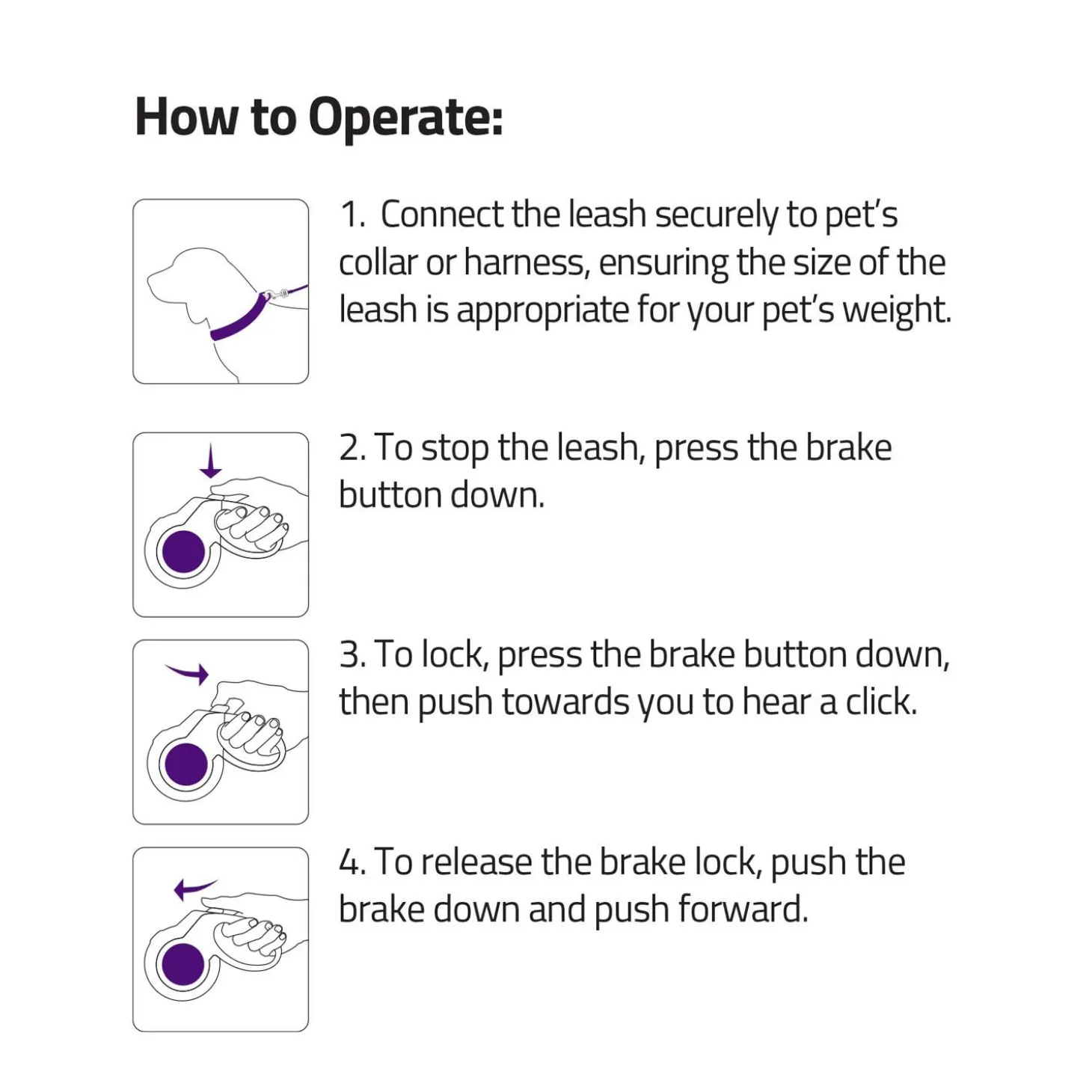 How to Operate:

1. Connect the leash securely to pet's collar or harness, ensuring the size of the leash is appropriate for your pet's weight.

2. To stop the leash, press the brake button down.

3. To lock, press the brake button down, then push towards you to hear a click.

4. To release the brake lock, push the brake down and push forward.