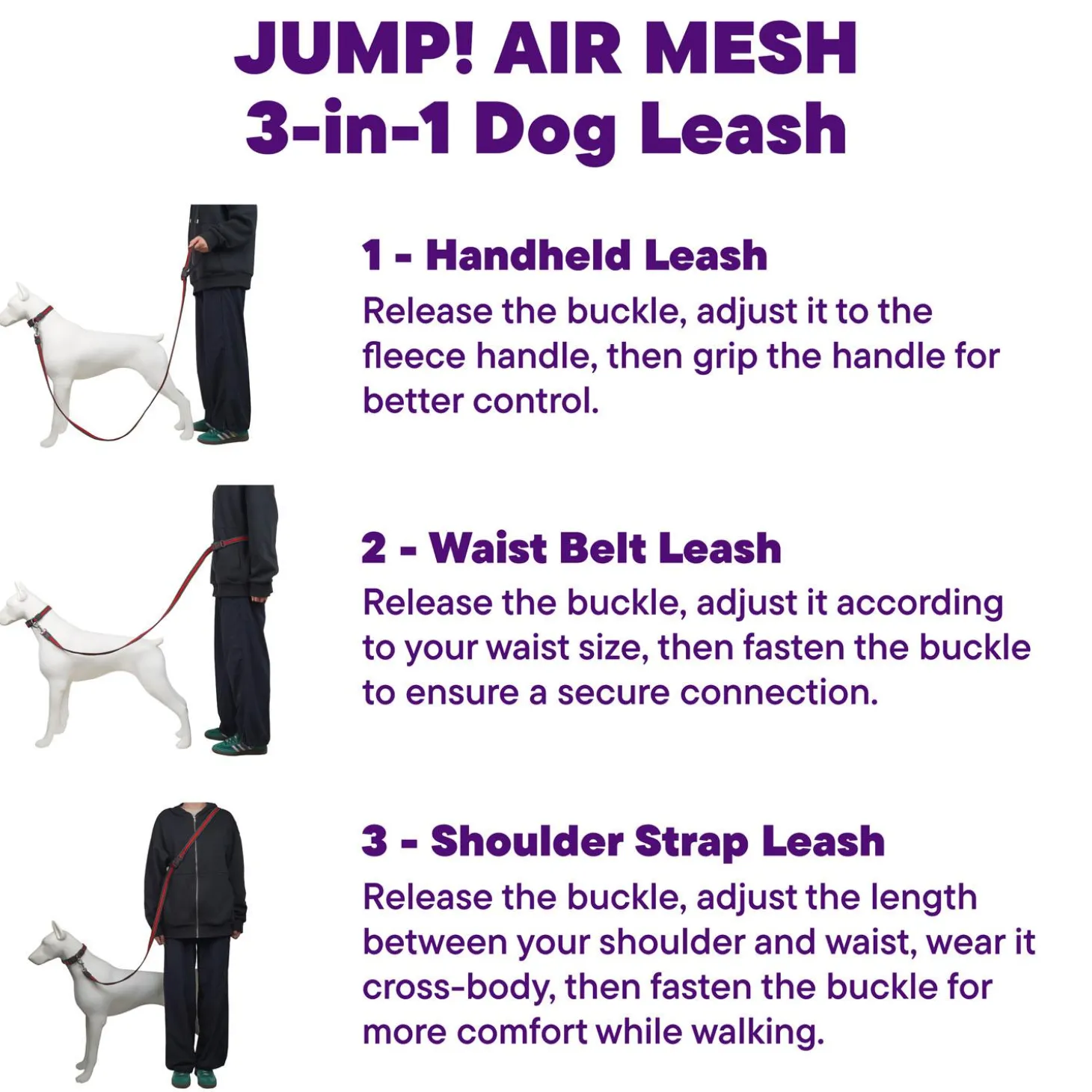 JUMP! AIR MESH
3-in-1 Dog Leash

1 - Handheld Leash
Release the buckle, adjust it to the fleece handle, then grip the handle for better control.

2 - Waist Belt Leash
Release the buckle, adjust it according to your waist size, then fasten the buckle to ensure a secure connection.

3 - Shoulder Strap Leash
Release the buckle, adjust the length between your shoulder and waist, wear it cross-body, then fasten the buckle for more comfort while walking.