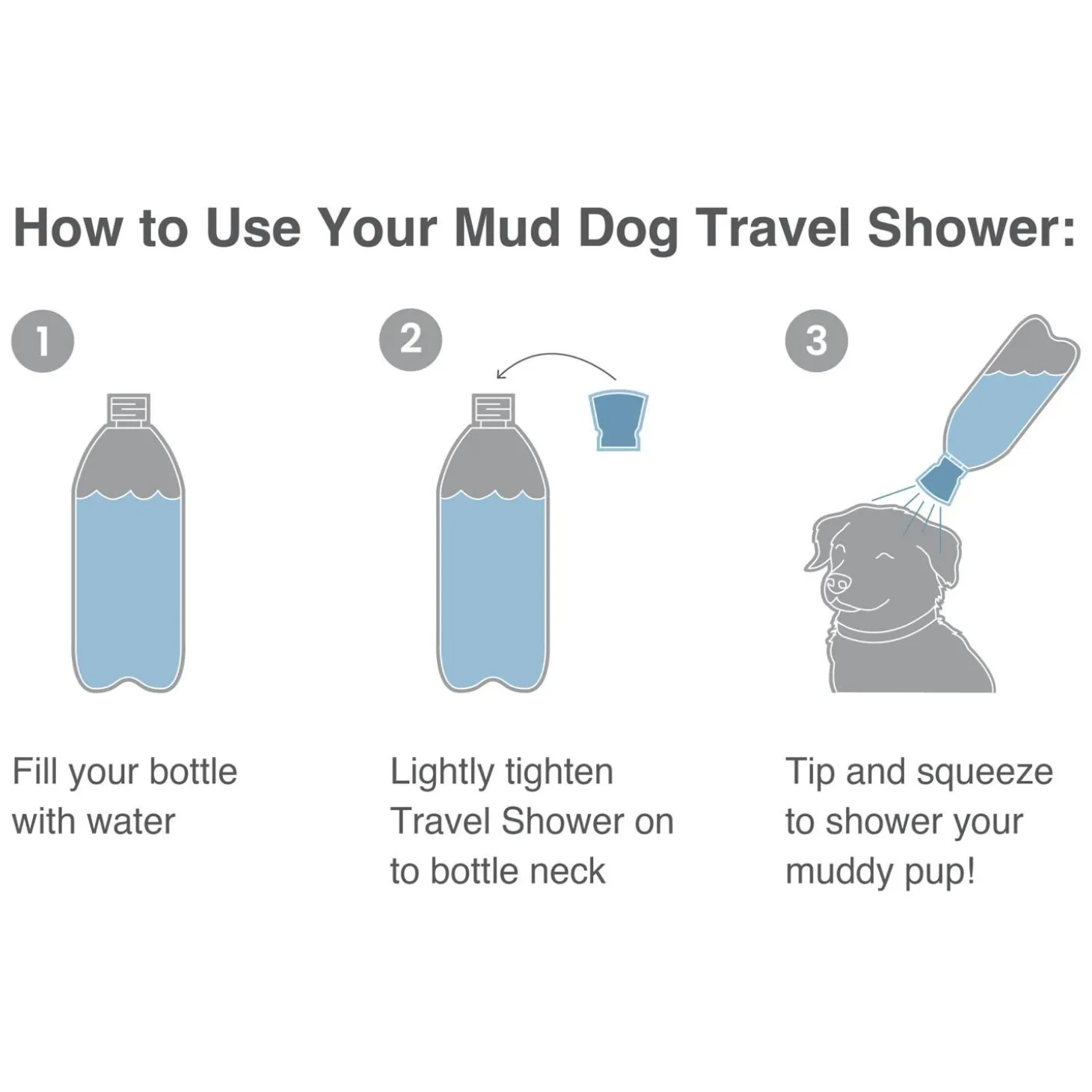 How to Use Your Mud Dog Travel Shower:

1

Fill your bottle with water

2

Lightly tighten Travel Shower on to bottle neck

3

Tip and squeeze to shower your muddy pup!