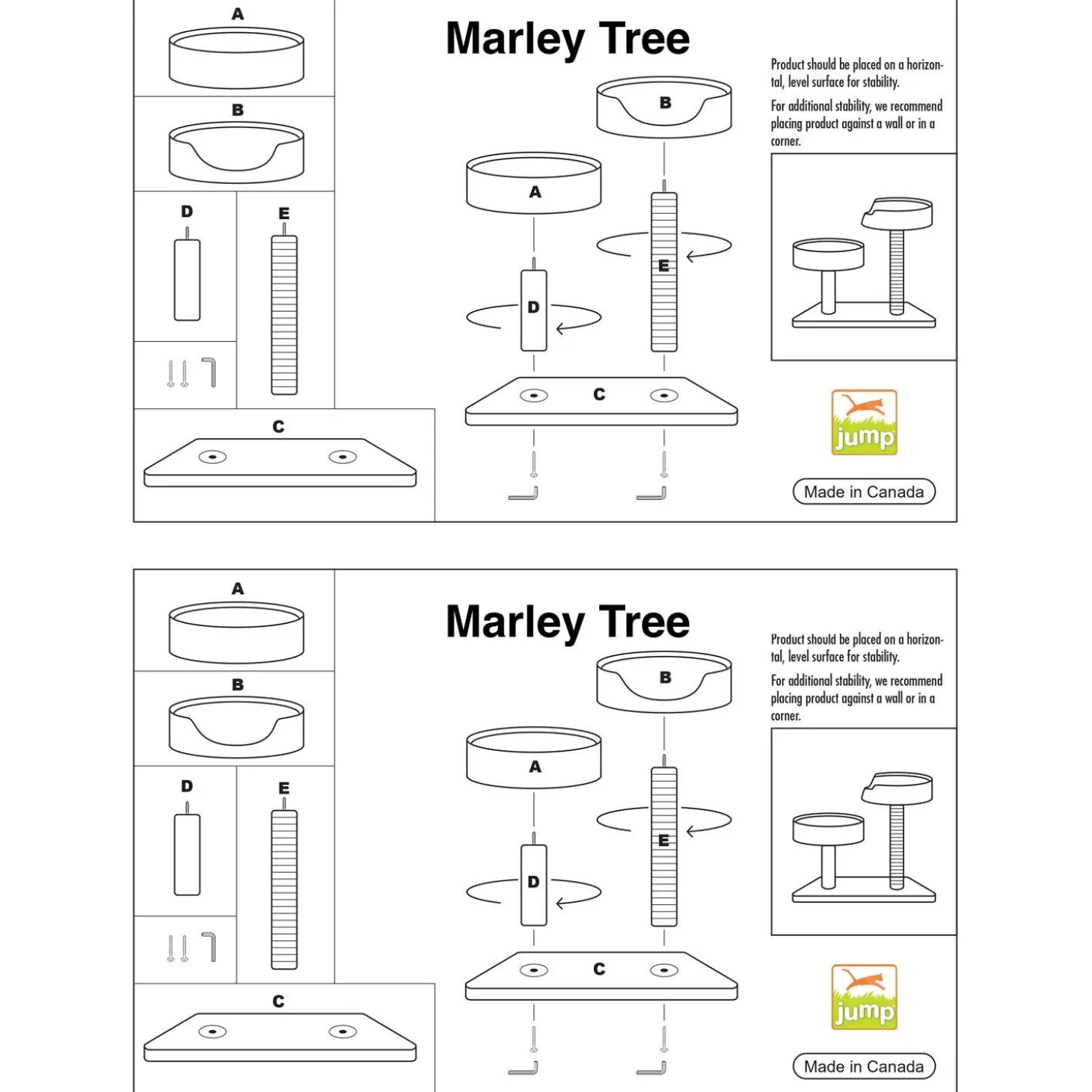 A

B

D

E

C

Marley Tree

B

A

E

D

C

Product should be placed on a horizontal, level surface for stability.

For additional stability, we recommend placing product against a wall or in a corner.

jump

Made in Canada

A

B

D

E

C

Marley Tree

B

A

E

D

C

Product should be placed on a horizontal, level surface for stability.

For additional stability, we recommend placing product against a wall or in a corner.

jump

Made in Canada