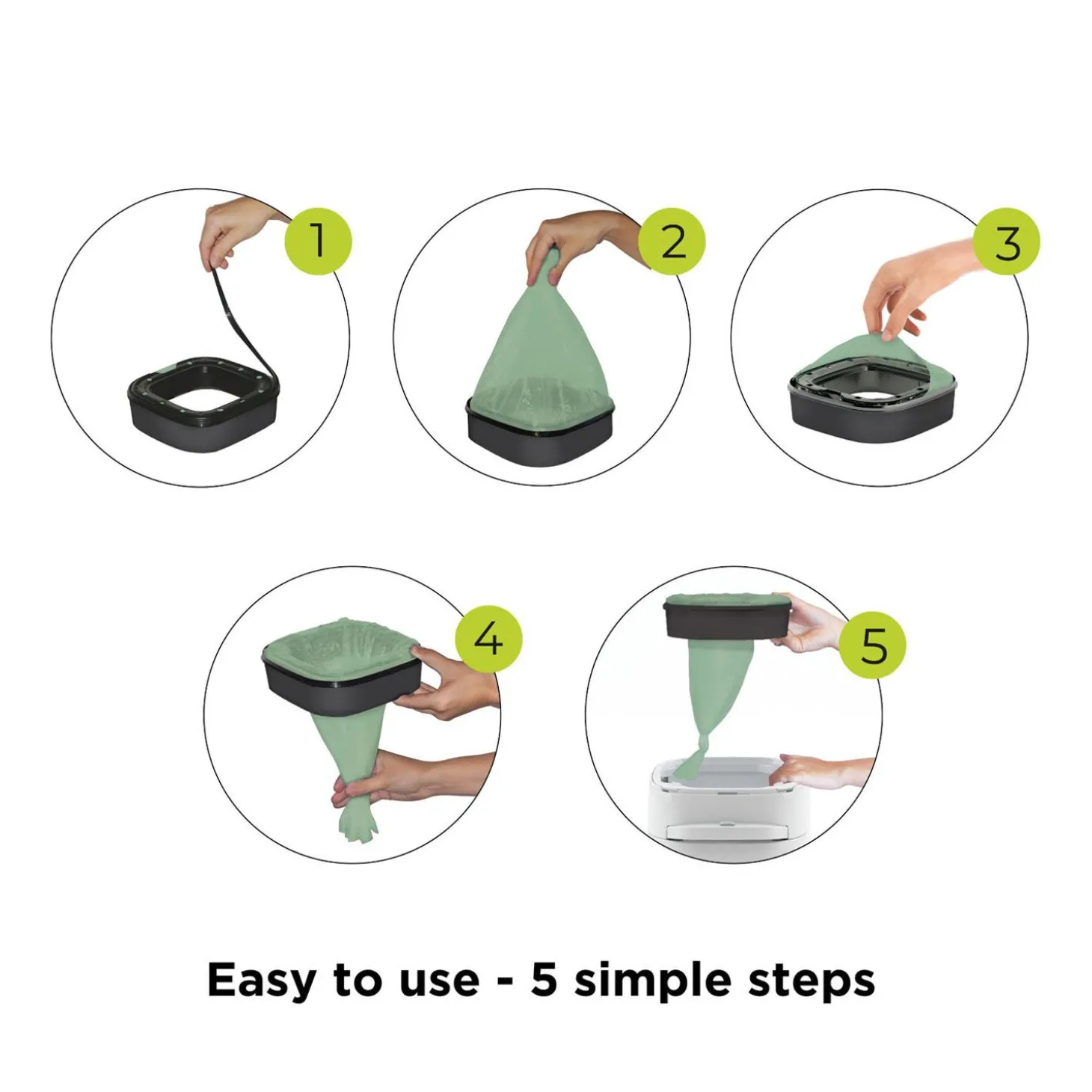 1

2

3

4

5

Easy to use - 5 simple steps