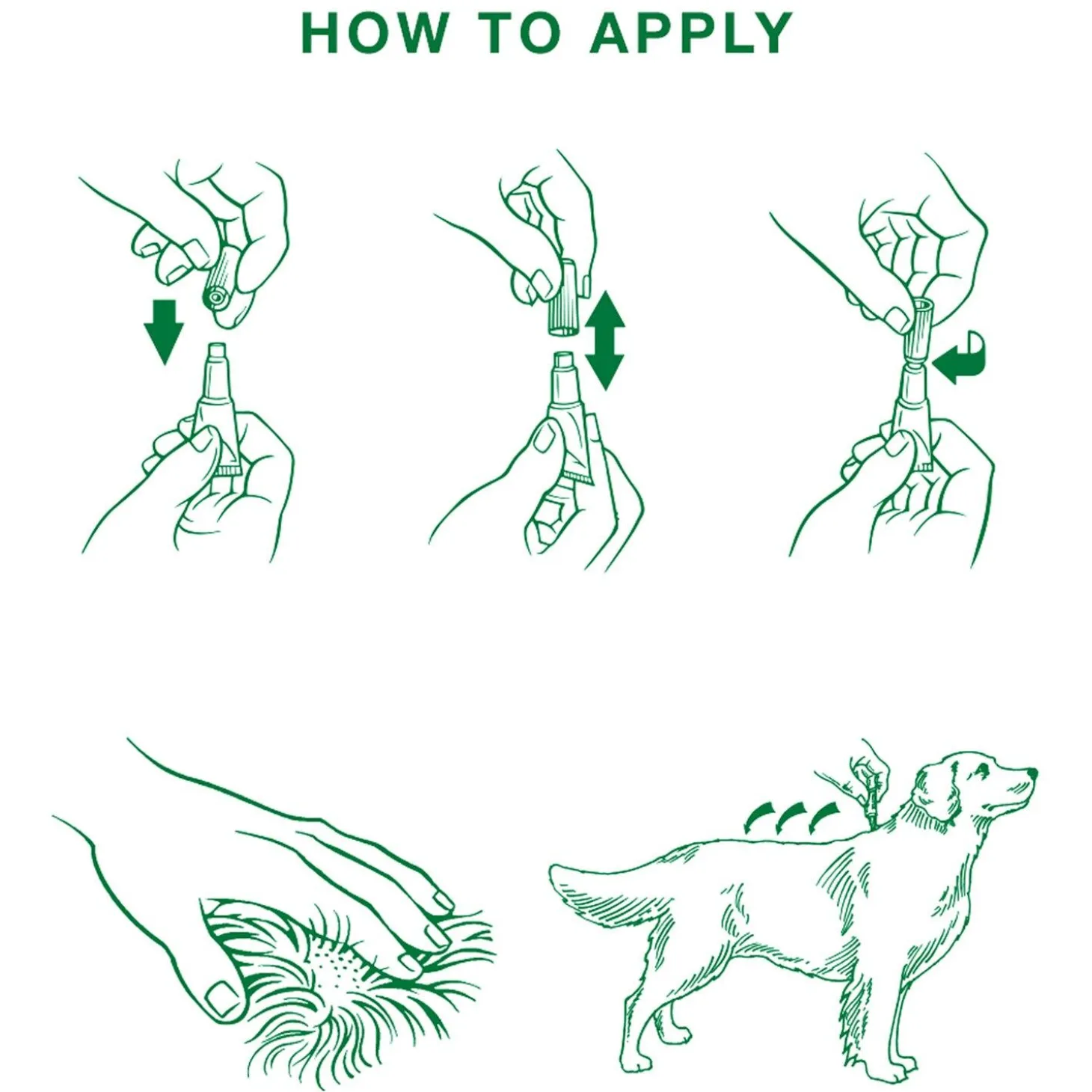 HOW TO APPLY