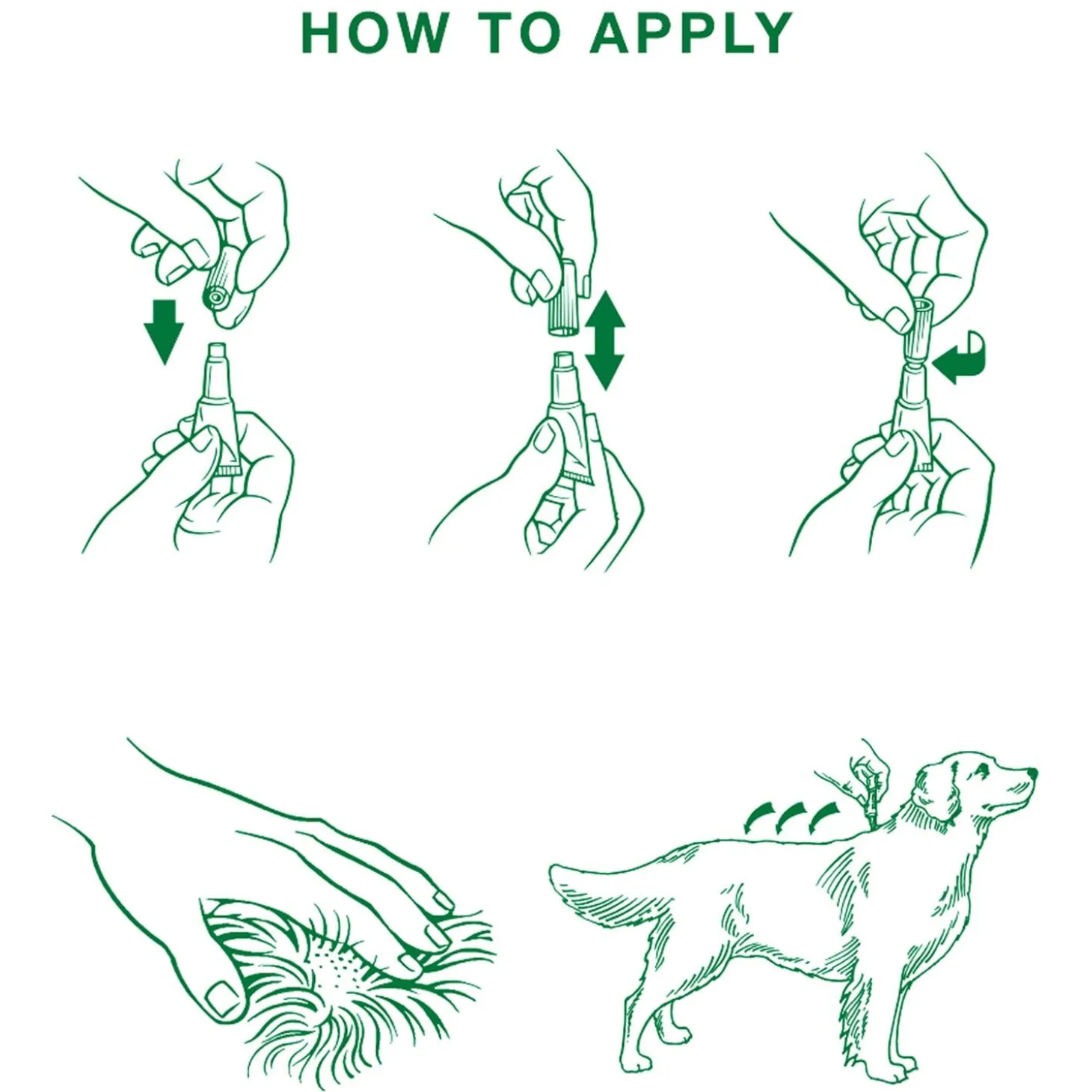 HOW TO APPLY