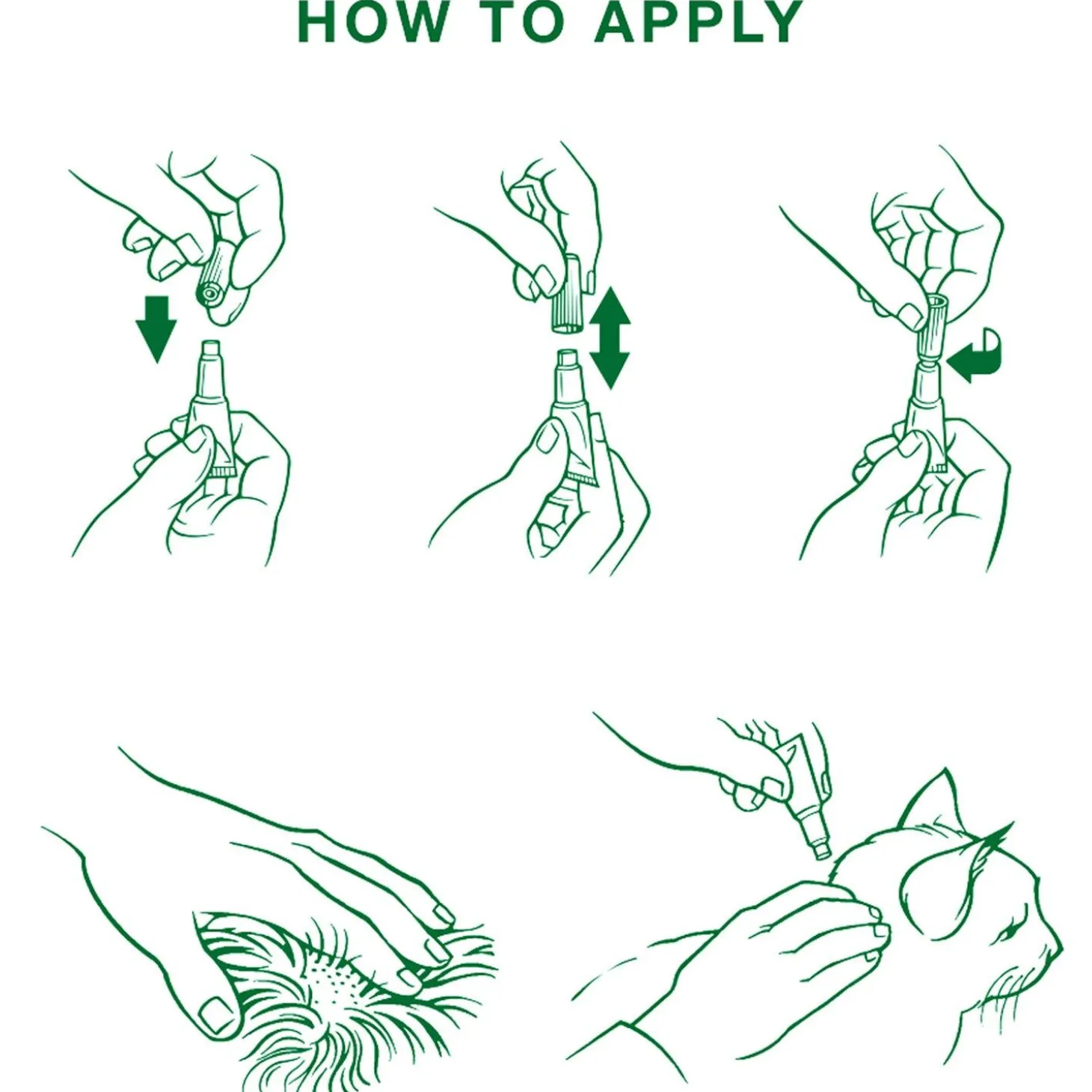 HOW TO APPLY