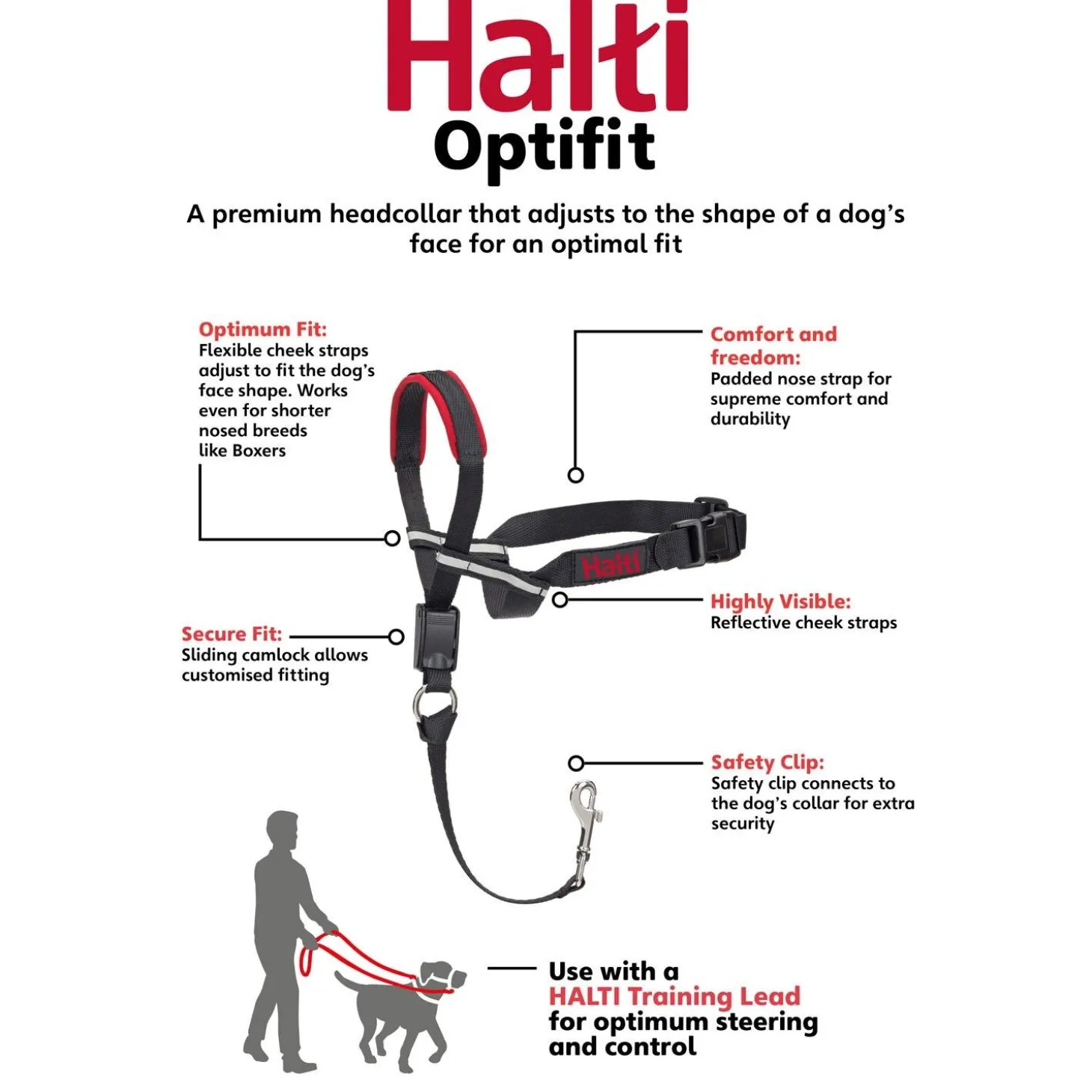 Halti
Optifit

A premium headcollar that adjusts to the shape of a dog's face for an optimal fit

Optimum Fit:
Flexible cheek straps adjust to fit the dog's face shape. Works even for shorter nosed breeds like Boxers

Comfort and freedom:
Padded nose strap for supreme comfort and durability

Halti

Highly Visible:
Reflective cheek straps

Secure Fit:
Sliding camlock allows customised fitting

Safety Clip:
Safety clip connects to the dog's collar for extra security

Use with a
HALTI Training Lead
for optimum steering and control