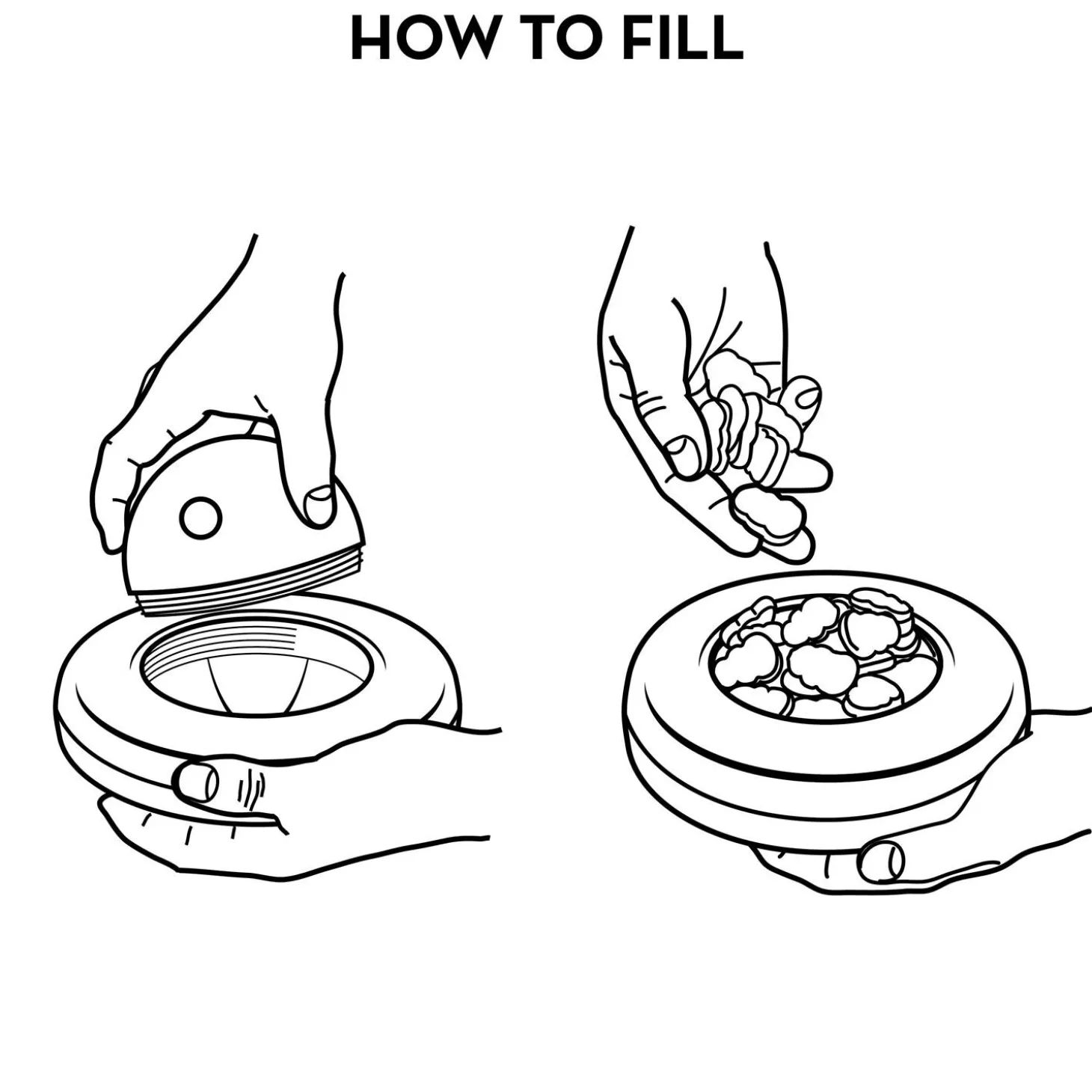 HOW TO FILL