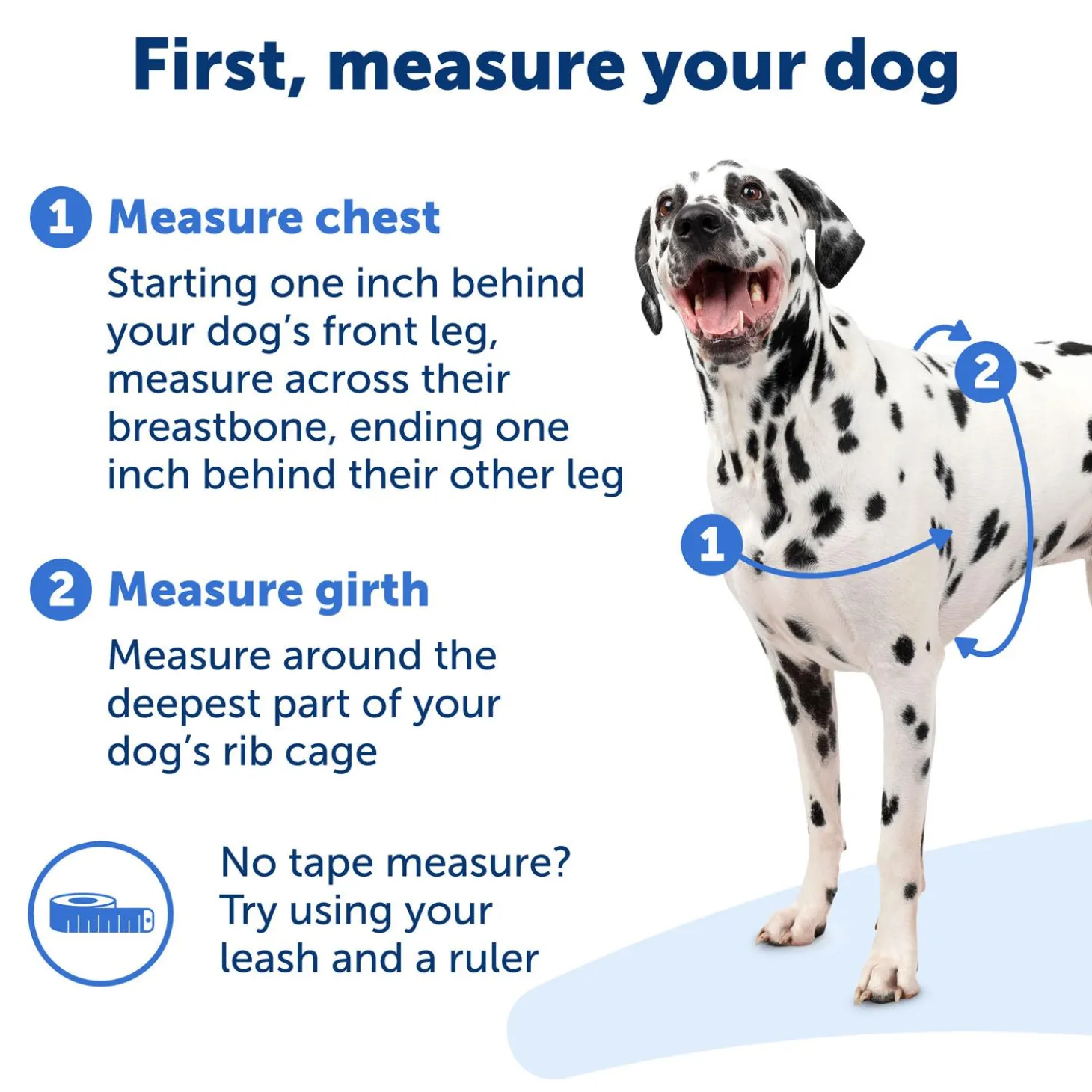 First, measure your dog

1 Measure chest

Starting one inch behind your dog's front leg, measure across their breastbone, ending one inch behind their other leg

2 Measure girth

Measure around the deepest part of your dog's rib cage

No tape measure? Try using your leash and a ruler

2

1