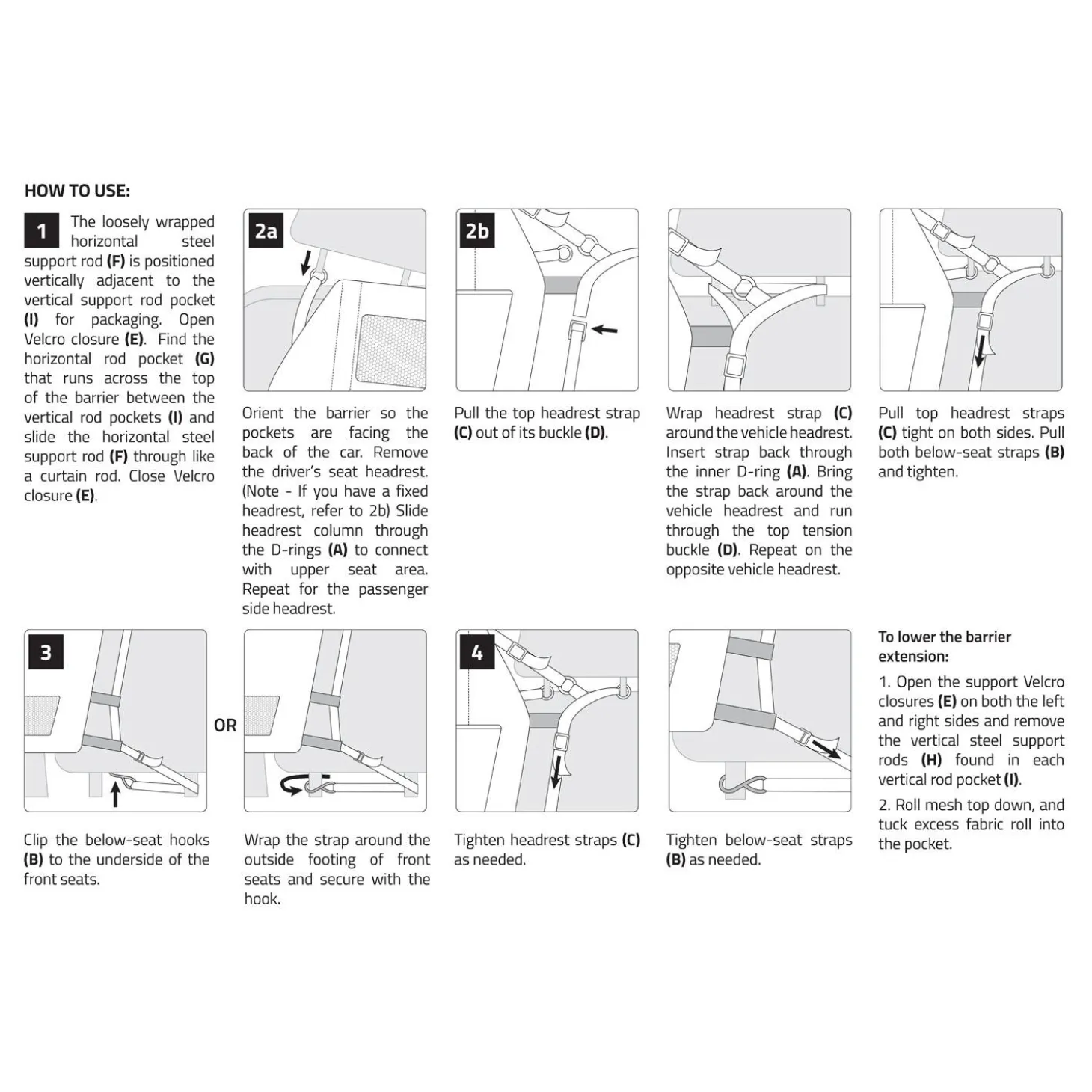 HOW TO USE:

1 The loosely wrapped horizontal steel support rod (F) is positioned vertically adjacent to the vertical support rod pocket (I) for packaging. Open Velcro closure (E). Find the horizontal rod pocket (G) that runs across the top of the barrier between the vertical rod pockets (I) and slide the horizontal steel support rod (F) through like a curtain rod. Close Velcro closure (E).

2a

Orient the barrier so the pockets are facing the back of the car. Remove the driver's seat headrest. (Note - If you have a fixed headrest, refer to 2b) Slide headrest column through the D-rings (A) to connect with upper seat area. Repeat for the passenger side headrest.

2b

Pull the top headrest strap (C) out of its buckle (D).

Wrap headrest strap (C) around the vehicle headrest. Insert strap back through the inner D-ring (A). Bring the strap back around the vehicle headrest and run through the top tension buckle (D). Repeat on the opposite vehicle headrest.

Pull top headrest straps (C) tight on both sides. Pull both below-seat straps (B) and tighten.

3

Clip the below-seat hooks (B) to the underside of the front seats.

OR

Wrap the strap around the outside footing of front seats and secure with the hook.

4

Tighten headrest straps (C) as needed.

Tighten below-seat straps (B) as needed.

To lower the barrier extension:

1. Open the support Velcro closures (E) on both the left and right sides and remove the vertical steel support rods (H) found in each vertical rod pocket (I).

2. Roll mesh top down, and tuck excess fabric roll into the pocket.