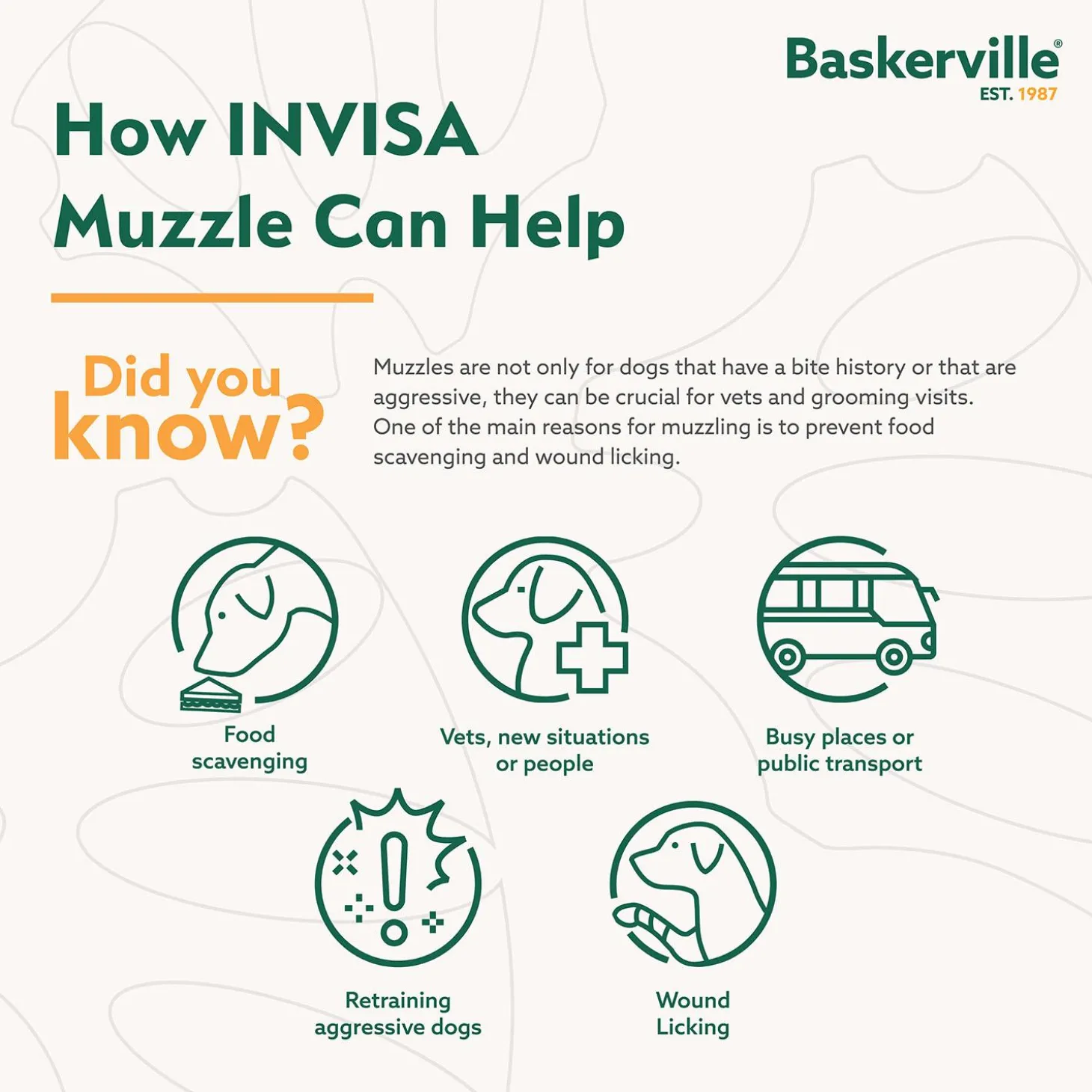 Baskerville®
EST. 1987

How INVISA Muzzle Can Help

Did you know?

Muzzles are not only for dogs that have a bite history or that are aggressive, they can be crucial for vets and grooming visits. One of the main reasons for muzzling is to prevent food scavenging and wound licking.

Food scavenging

Vets, new situations or people

Busy places or public transport

Retraining aggressive dogs

Wound Licking